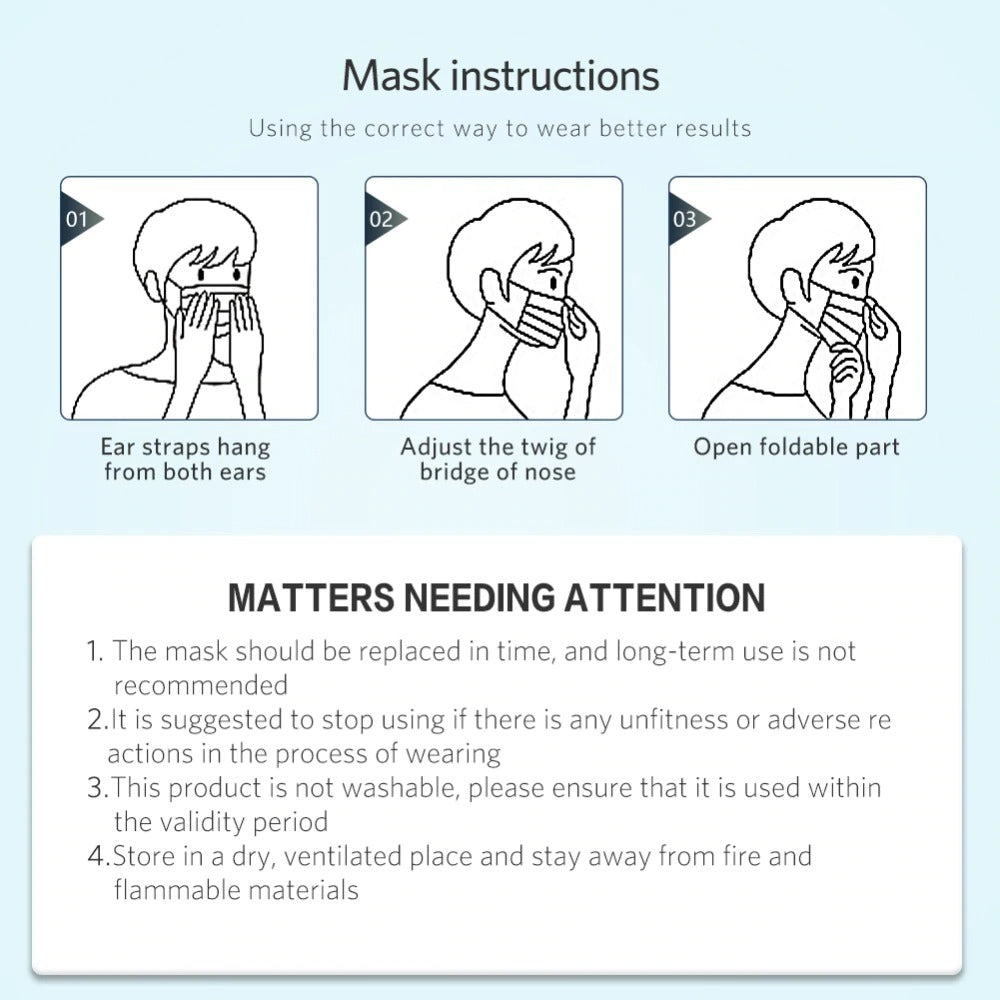 Mask instructions

Using the correct way to wear better results

01

Ear straps hang from both ears

02

Adjust the twig of bridge of nose

03

Open foldable part

MATTERS NEEDING ATTENTION

1. The mask should be replaced in time, and long-term use is not recommended

2.It is suggested to stop using if there is any unfitness or adverse re actions in the process of wearing

3.This product is not washable, please ensure that it is used within the validity period

4.Store in a dry, ventilated place and stay away from fire and flammable materials